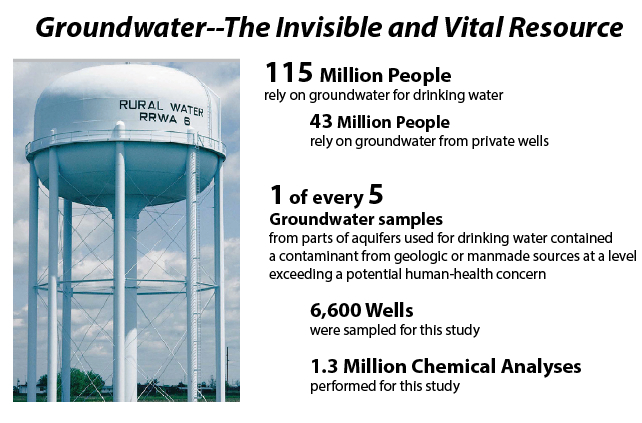 Groundwater--The Invisible and Vital Resource

RURAL WATER
RRWA 6

115 Million People
rely on groundwater for drinking water

43 Million People
rely on groundwater from private wells

1 of every 5
Groundwater samples
from parts of aquifers used for drinking water contained a contaminant from geologic or manmade sources at a level exceeding a potential human-health concern

6,600 Wells
were sampled for this study

1.3 Million Chemical Analyses
performed for this study